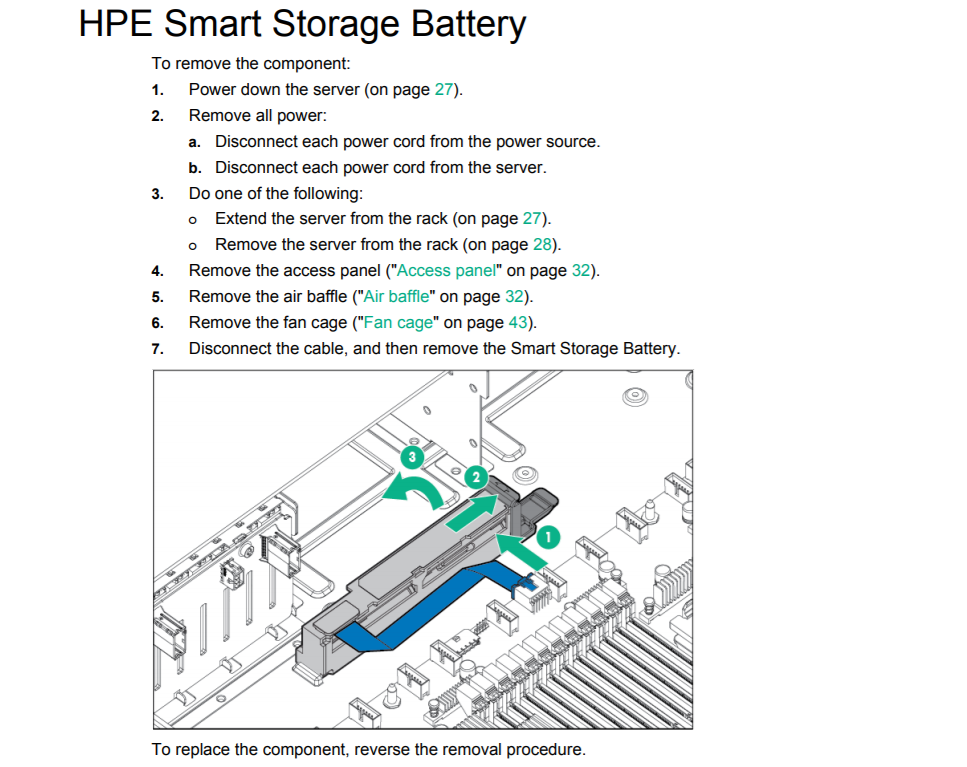 HPE Smart Storage Battery

To remove the component:

1. Power down the server (on page 27).
2. Remove all power:
   a. Disconnect each power cord from the power source.
   b. Disconnect each power cord from the server.
3. Do one of the following:
   o Extend the server from the rack (on page 27).
   o Remove the server from the rack (on page 28).
4. Remove the access panel ("Access panel" on page 32).
5. Remove the air baffle ("Air baffle" on page 32).
6. Remove the fan cage ("Fan cage" on page 43).
7. Disconnect the cable, and then remove the Smart Storage Battery.

3
2
1

To replace the component, reverse the removal procedure.